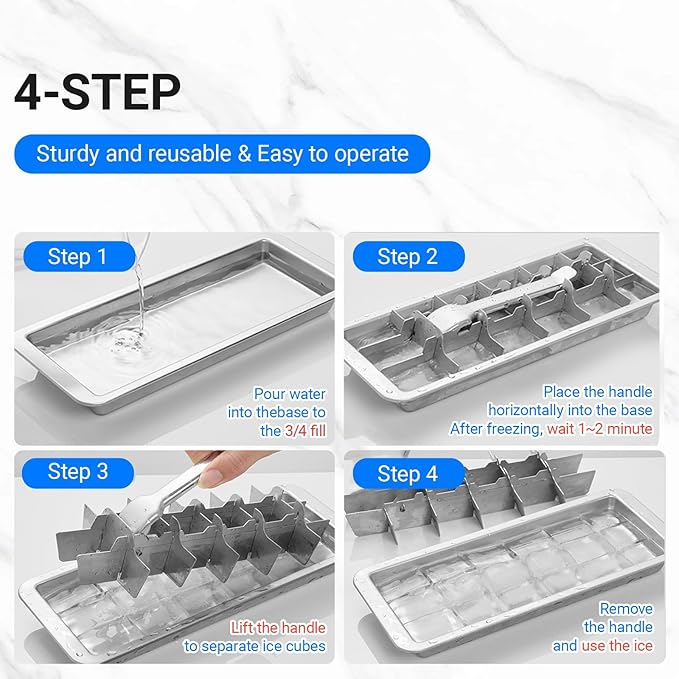 4-STEP

Sturdy and reusable & Easy to operate

Step 1

Pour water into thebase to the 3/4 fill

Step 2

Place the handle horizontally into the base After freezing, wait 1~2 minute

Step 3

Lift the handle to separate ice cubes

Step 4

Remove the handle and use the ice