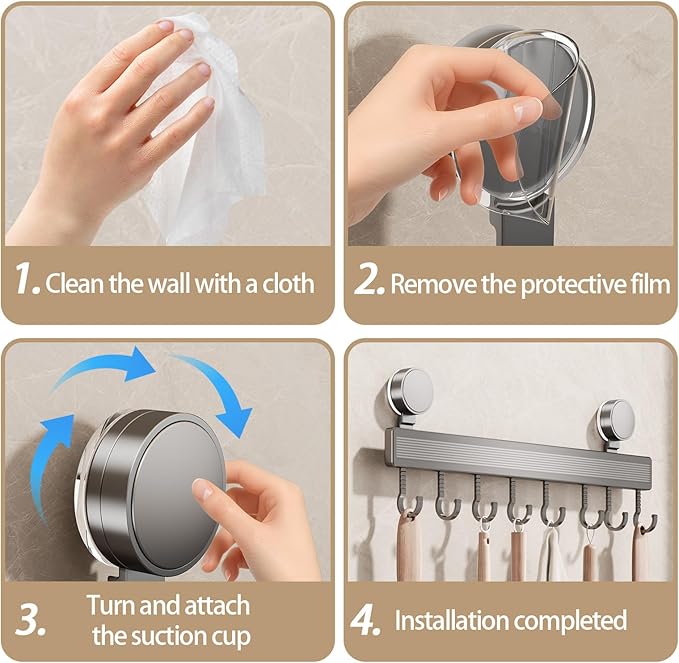 1. Clean the wall with a cloth

2. Remove the protective film

3. Turn and attach the suction cup

4. Installation completed