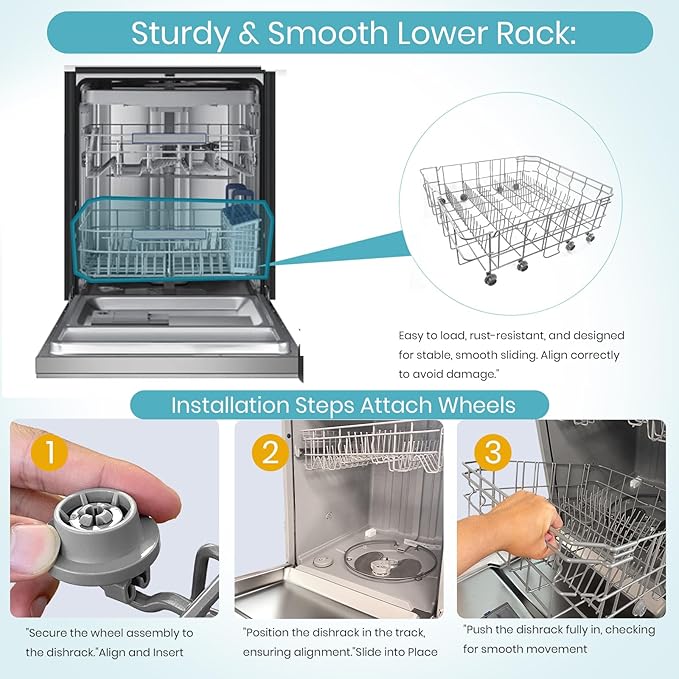 Sturdy & Smooth Lower Rack:

Easy to load, rust-resistant, and designed for stable, smooth sliding. Align correctly to avoid damage."

Installation Steps Attach Wheels

1

2

3

"Secure the wheel assembly to the dishrack."Align and Insert

"Position the dishrack in the track, ensuring alignment."Slide into Place

"Push the dishrack fully in, checking for smooth movement