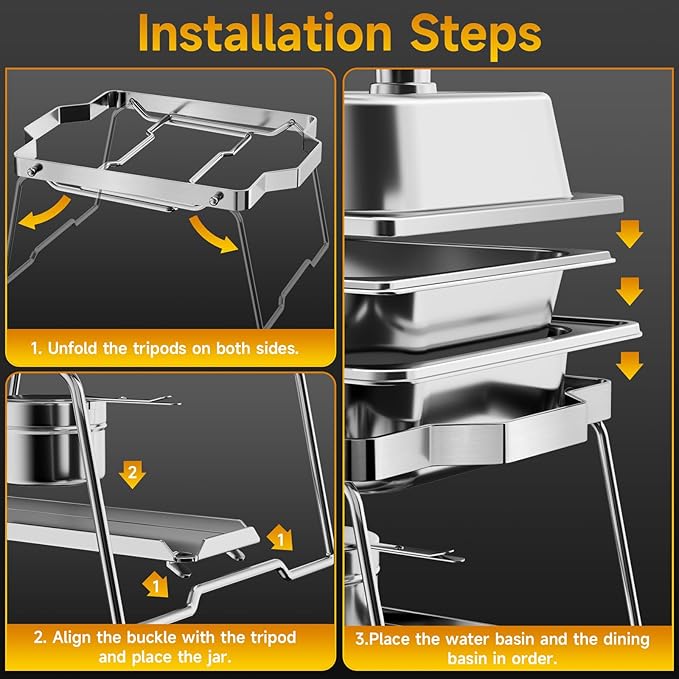 Installation Steps

1. Unfold the tripods on both sides.

2

1

1

2. Align the buckle with the tripod and place the jar.

3.Place the water basin and the dining basin in order.