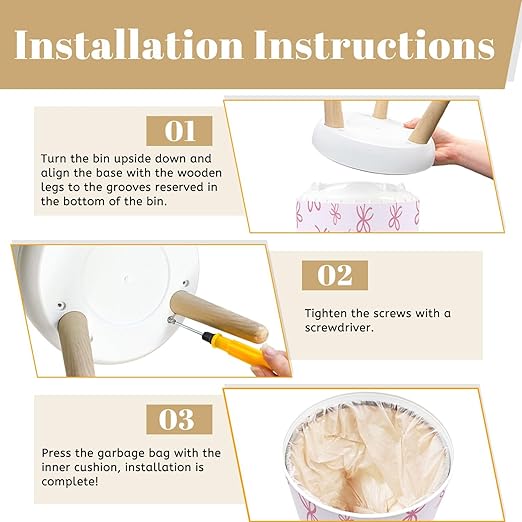 Installation Instructions

01

Turn the bin upside down and align the base with the wooden legs to the grooves reserved in the bottom of the bin.

02

Tighten the screws with a screwdriver.

03

Press the garbage bag with the inner cushion, installation is complete!