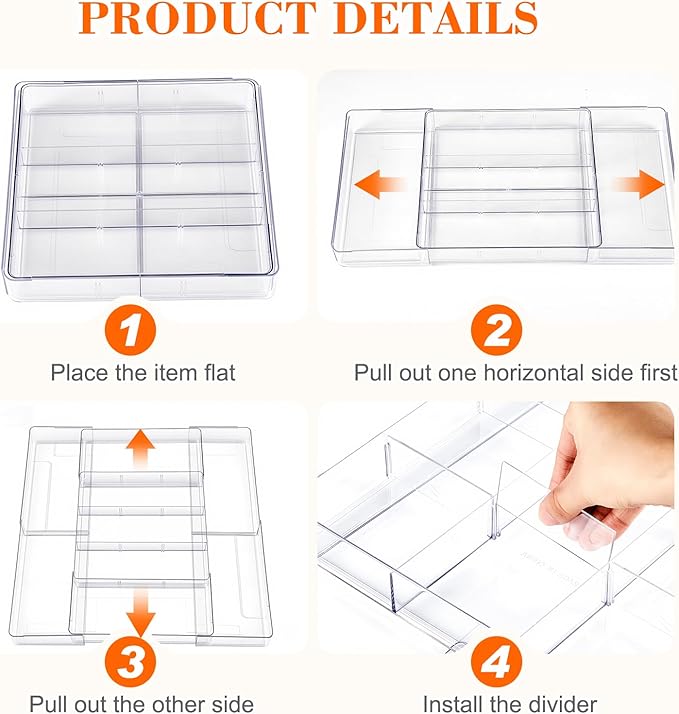 PRODUCT DETAILS

1

Place the item flat

2

Pull out one horizontal side first

3

Pull out the other side

4

Install the divider