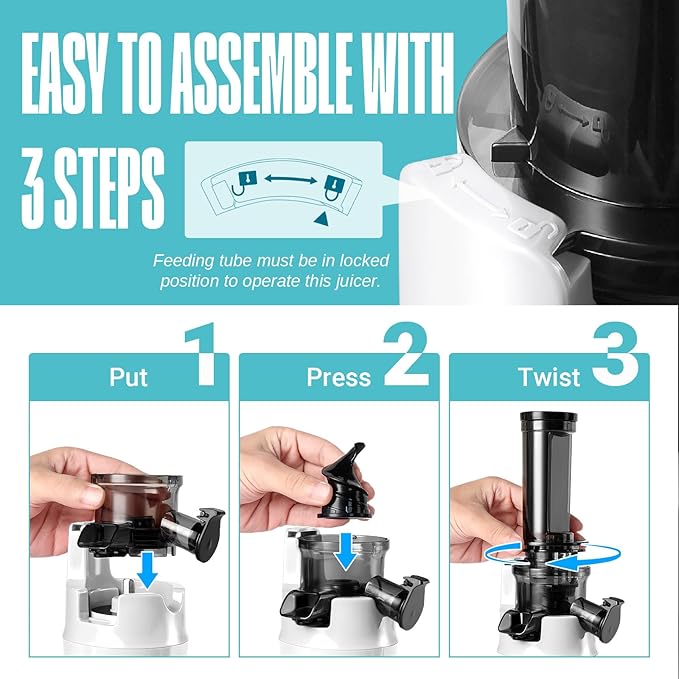 EASY TO ASSEMBLE WITH 3 STEPS

Feeding tube must be in locked position to operate this juicer.

Put 1

Press 2

Twist 3