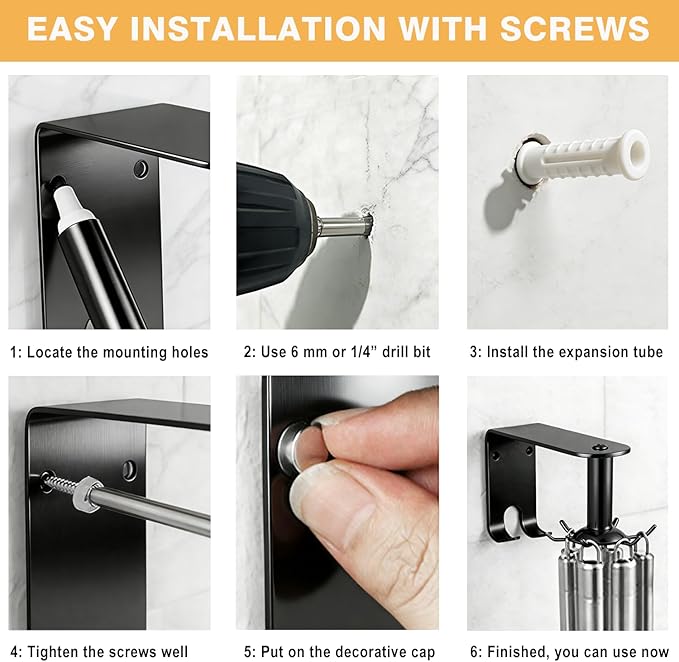 EASY INSTALLATION WITH SCREWS

1: Locate the mounting holes

2: Use 6 mm or 1/4" drill bit

3: Install the expansion tube

4: Tighten the screws well

5: Put on the decorative cap

6: Finished, you can use now