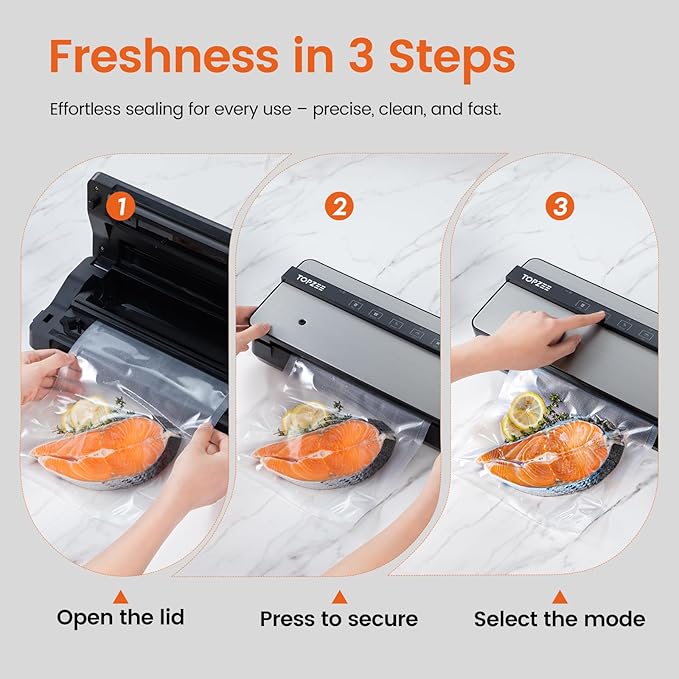 Freshness in 3 Steps

Effortless sealing for every use – precise, clean, and fast.

1

2

TOPZEE

3

TOPZEE

Open the lid

Press to secure

Select the mode