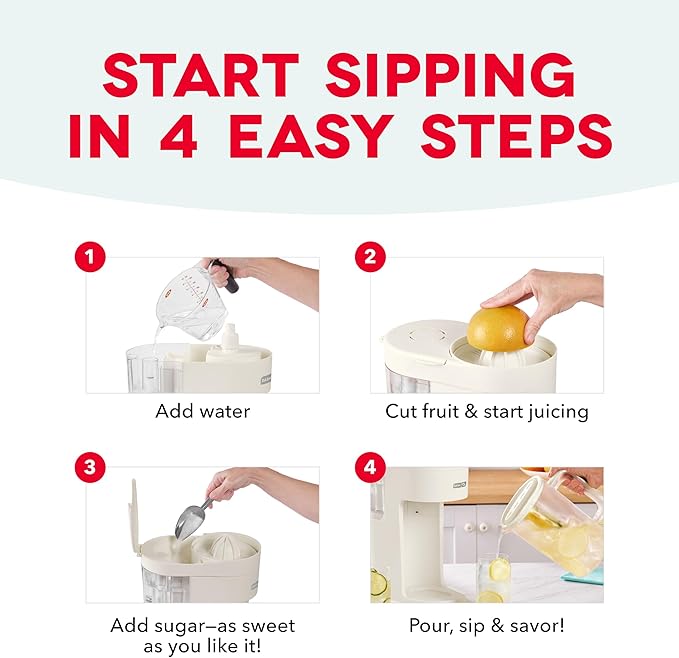 START SIPPING IN 4 EASY STEPS

1

Add water

2

Cut fruit & start juicing

3

Add sugar—as sweet as you like it!

4

Pour, sip & savor!