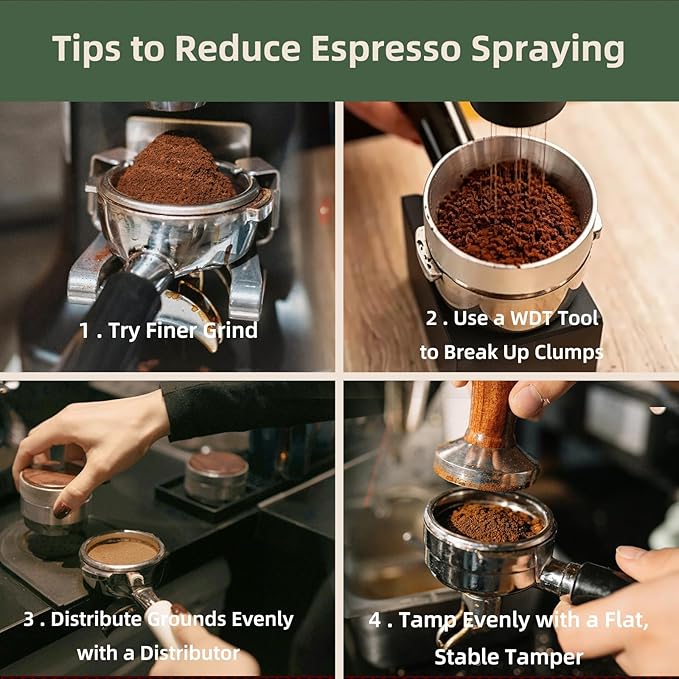 Tips to Reduce Espresso Spraying

1 . Try Finer Grind

2 . Use a WDT Tool to Break Up Clumps

3 . Distribute Grounds Evenly with a Distributor

4 . Tamp Evenly with a Flat, Stable Tamper