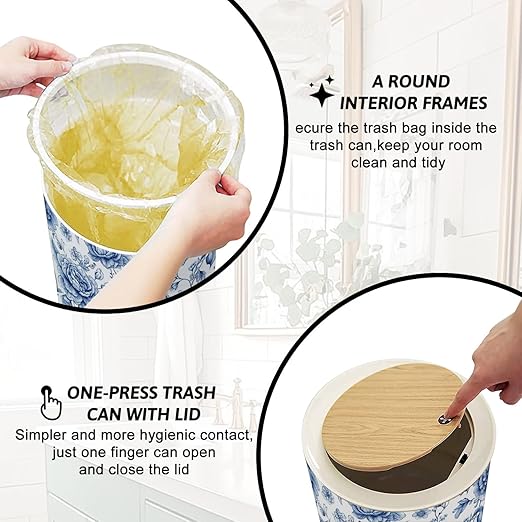 A ROUND INTERIOR FRAMES

ecure the trash bag inside the trash can,keep your room clean and tidy

ONE-PRESS TRASH CAN WITH LID

Simpler and more hygienic contact, just one finger can open and close the lid