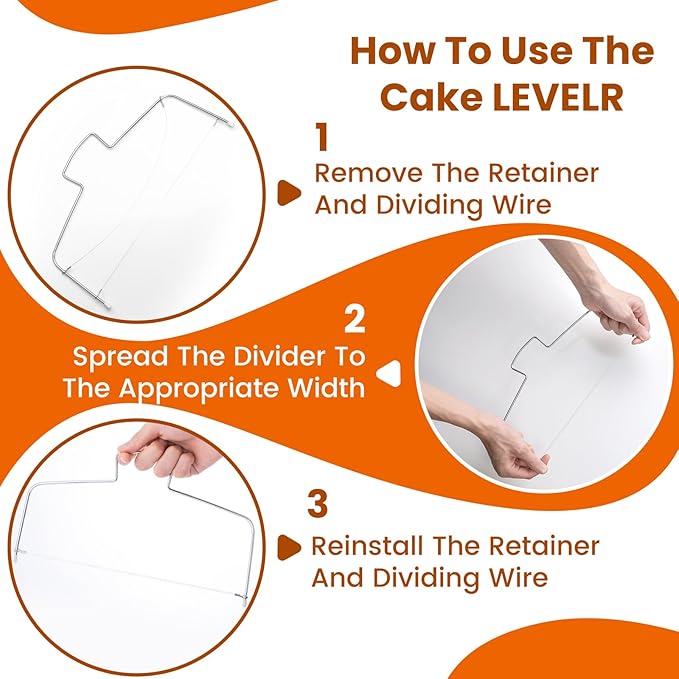 How To Use The Cake LEVELR

1
Remove The Retainer And Dividing Wire

2
Spread The Divider To The Appropriate Width

3
Reinstall The Retainer And Dividing Wire