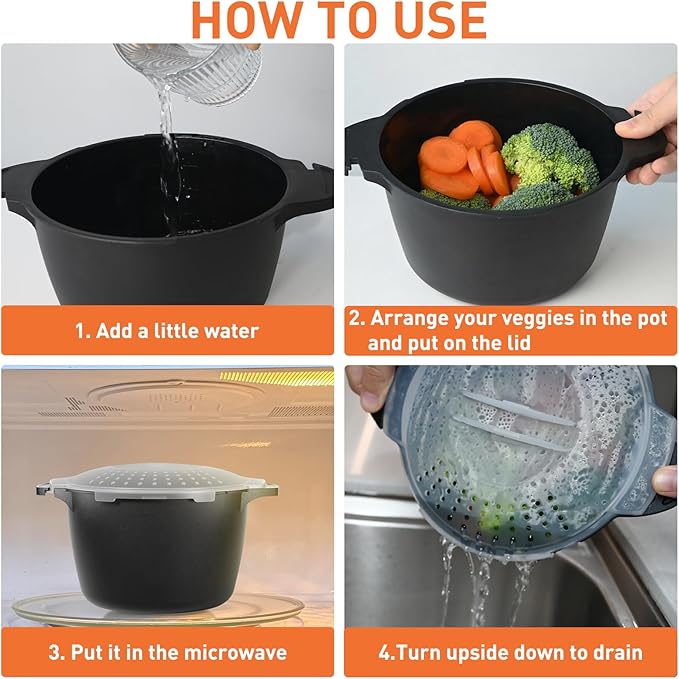 HOW TO USE

1. Add a little water

2. Arrange your veggies in the pot and put on the lid

3. Put it in the microwave

4.Turn upside down to drain