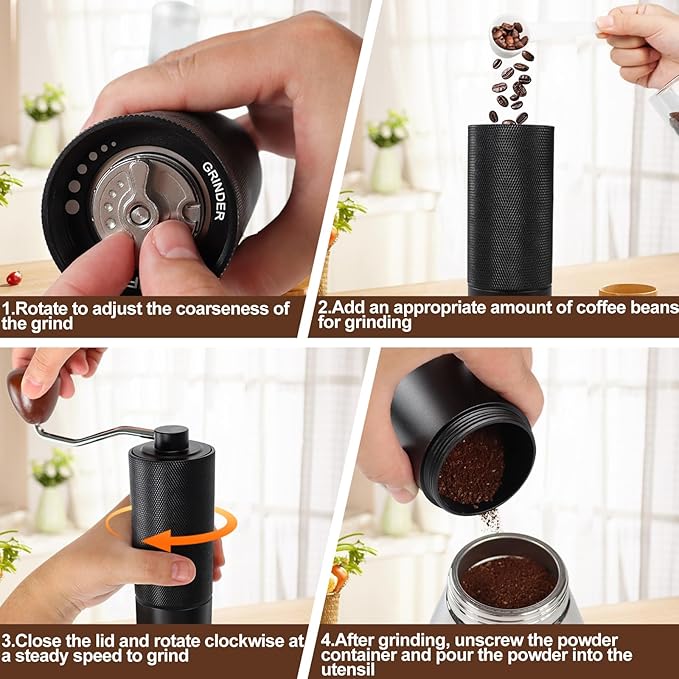 GRINDER

1.Rotate to adjust the coarseness of the grind

2.Add an appropriate amount of coffee beans for grinding

3.Close the lid and rotate clockwise at a steady speed to grind

4.After grinding, unscrew the powder container and pour the powder into the utensil