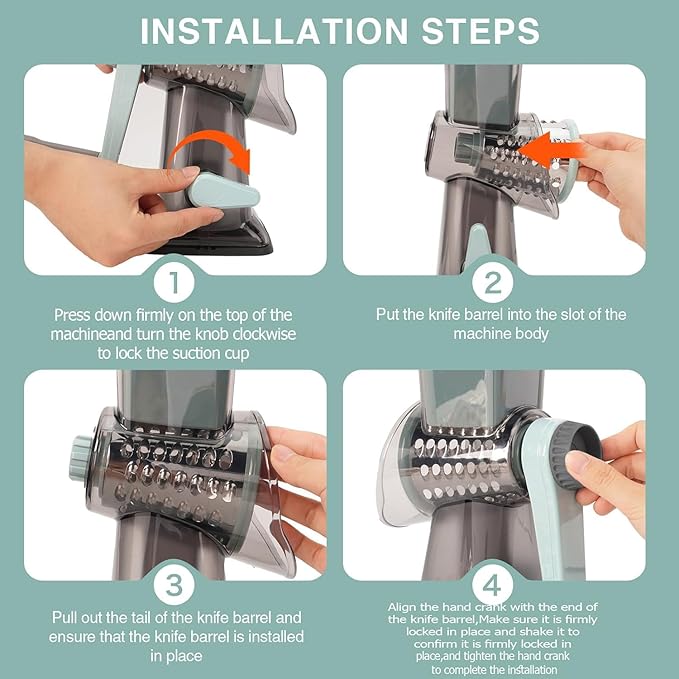 INSTALLATION STEPS

1

Press down firmly on the top of the machineand turn the knob clockwise to lock the suction cup

2

Put the knife barrel into the slot of the machine body

3

Pull out the tail of the knife barrel and ensure that the knife barrel is installed in place

4

Align the hand crank with the end of the knife barrel,Make sure it is firmly locked in place and shake it to confirm it is firmly locked in place,and tighten the hand crank to complete the installation