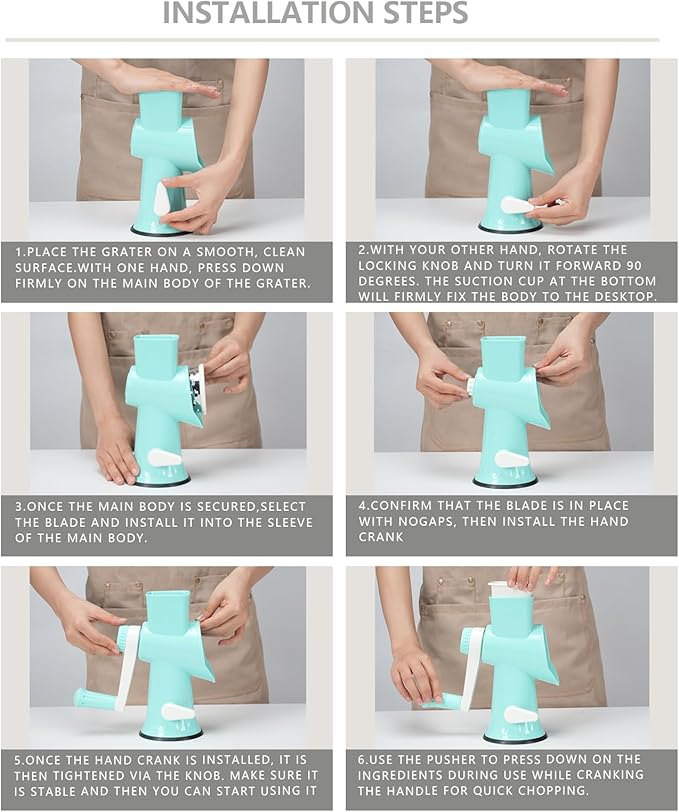 INSTALLATION STEPS

1.PLACE THE GRATER ON A SMOOTH, CLEAN SURFACE.WITH ONE HAND, PRESS DOWN FIRMLY ON THE MAIN BODY OF THE GRATER.

2.WITH YOUR OTHER HAND, ROTATE THE LOCKING KNOB AND TURN IT FORWARD 90 DEGREES. THE SUCTION CUP AT THE BOTTOM WILL FIRMLY FIX THE BODY TO THE DESKTOP.

3.ONCE THE MAIN BODY IS SECURED,SELECT THE BLADE AND INSTALL IT INTO THE SLEEVE OF THE MAIN BODY.

4.CONFIRM THAT THE BLADE IS IN PLACE WITH NOGAPS, THEN INSTALL THE HAND CRANK

5.ONCE THE HAND CRANK IS INSTALLED, IT IS THEN TIGHTENED VIA THE KNOB. MAKE SURE IT IS STABLE AND THEN YOU CAN START USING IT

6.USE THE PUSHER TO PRESS DOWN ON THE INGREDIENTS DURING USE WHILE CRANKING THE HANDLE FOR QUICK CHOPPING.