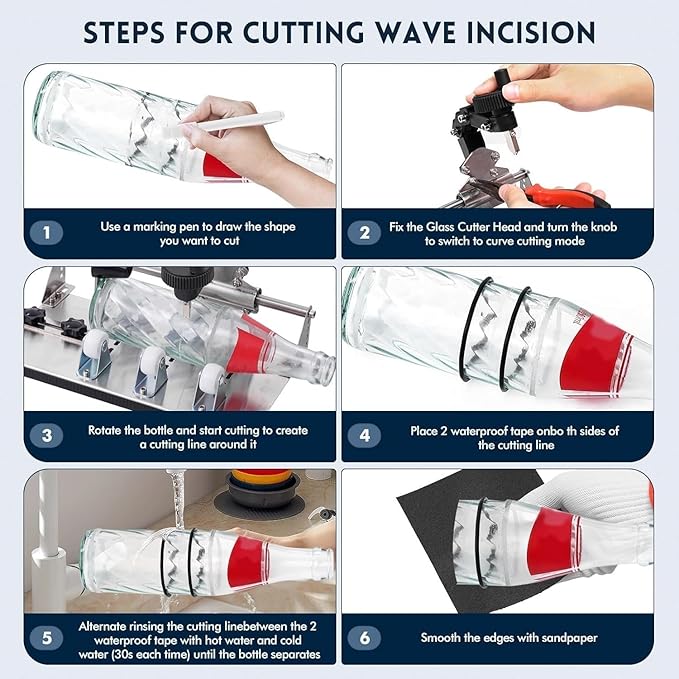 STEPS FOR CUTTING WAVE INCISION

1 Use a marking pen to draw the shape you want to cut

2 Fix the Glass Cutter Head and turn the knob to switch to curve cutting mode

3 Rotate the bottle and start cutting to create a cutting line around it

4 Place 2 waterproof tape onbo th sides of the cutting line

5 Alternate rinsing the cutting linebetween the 2 waterproof tape with hot water and cold water (30s each time) until the bottle separates

6 Smooth the edges with sandpaper