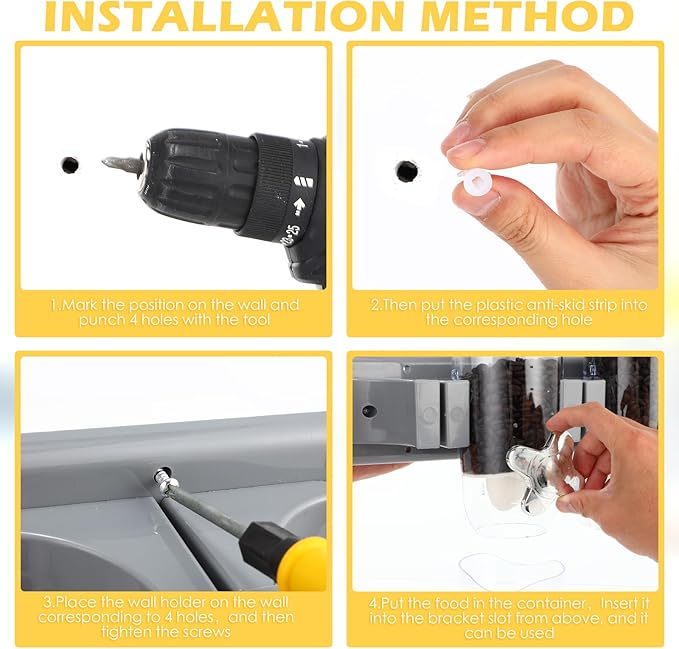 INSTALLATION METHOD

1.Mark the position on the wall and punch 4 holes with the tool

2.Then put the plastic anti-skid strip into the corresponding hole

3.Place the wall holder on the wall corresponding to 4 holes，and then tighten the screws

4.Put the food in the container，Insert it into the bracket slot from above, and it can be used