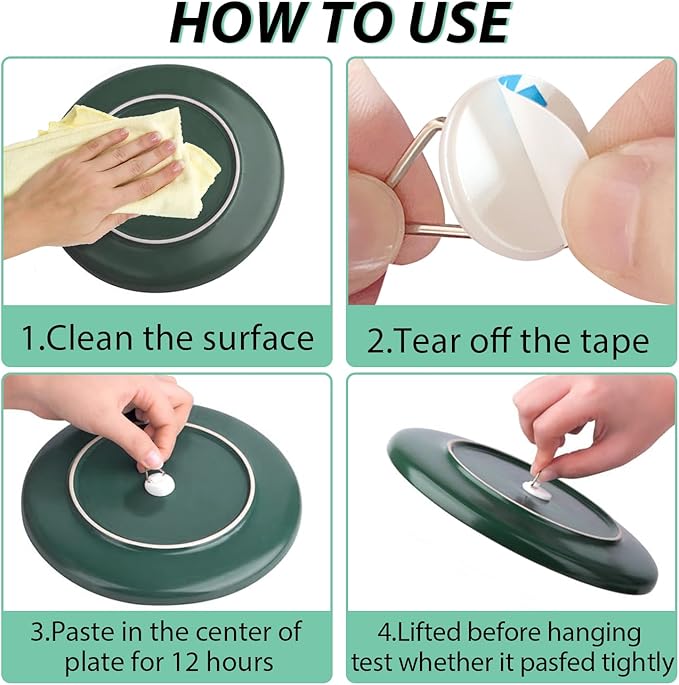 HOW TO USE

1.Clean the surface

2.Tear off the tape

3.Paste in the center of plate for 12 hours

4.Lifted before hanging test whether it pasfed tightly