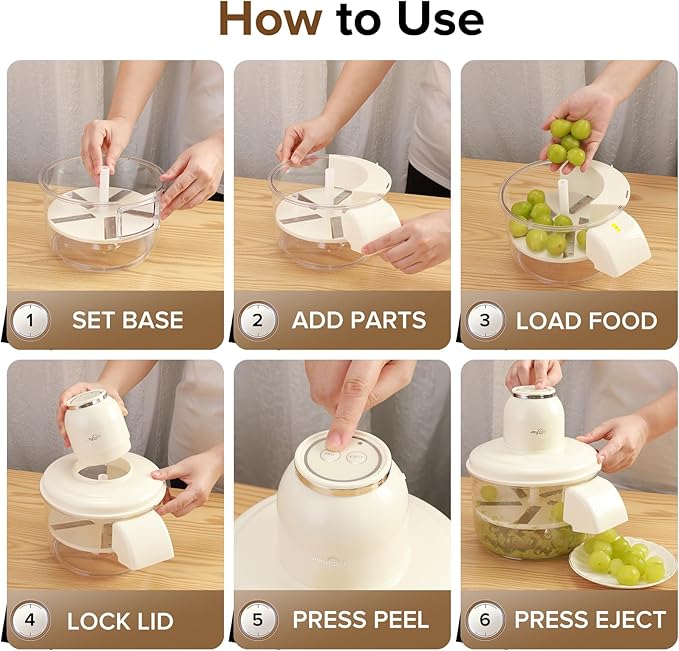 How to Use

1 SET BASE

2 ADD PARTS

3 LOAD FOOD

4 LOCK LID

5 PRESS PEEL

6 PRESS EJECT