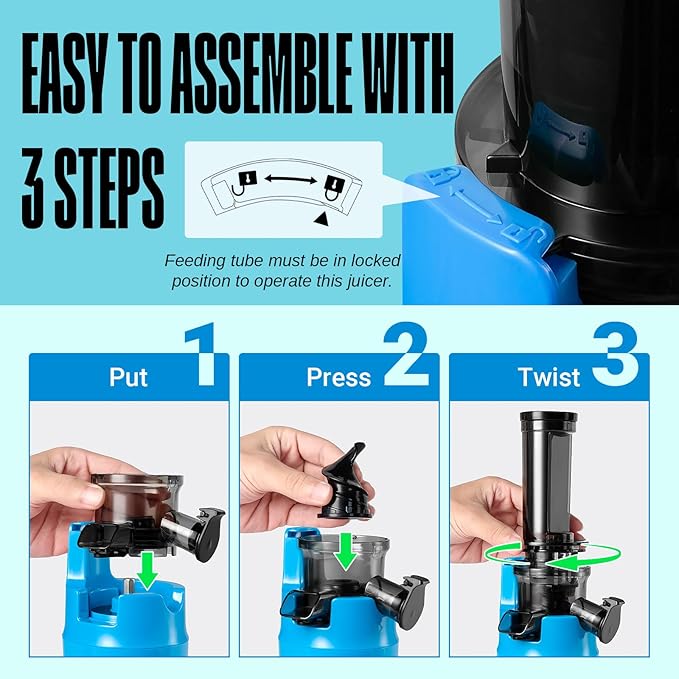 EASY TO ASSEMBLE WITH 3 STEPS

Feeding tube must be in locked position to operate this juicer.

Put 1

Press 2

Twist 3