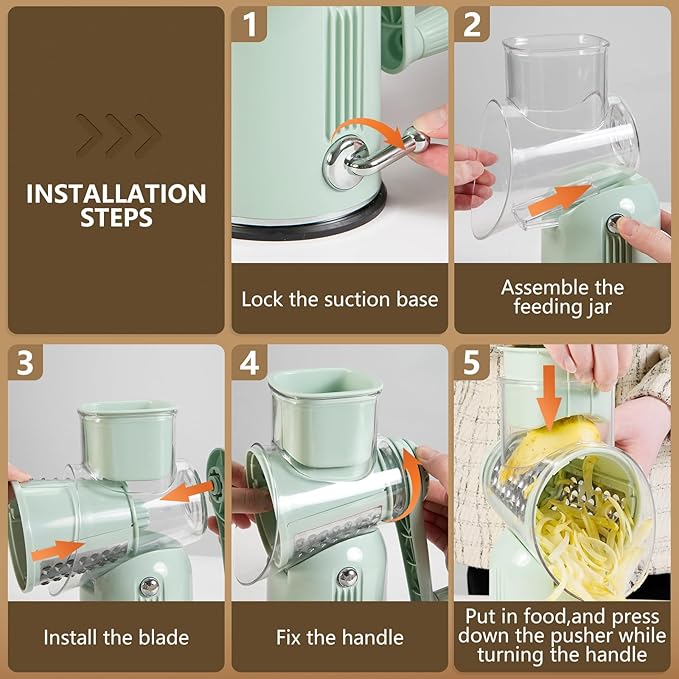 INSTALLATION STEPS

1

Lock the suction base

2

Assemble the feeding jar

3

Install the blade

4

Fix the handle

5

Put in food,and press down the pusher while turning the handle