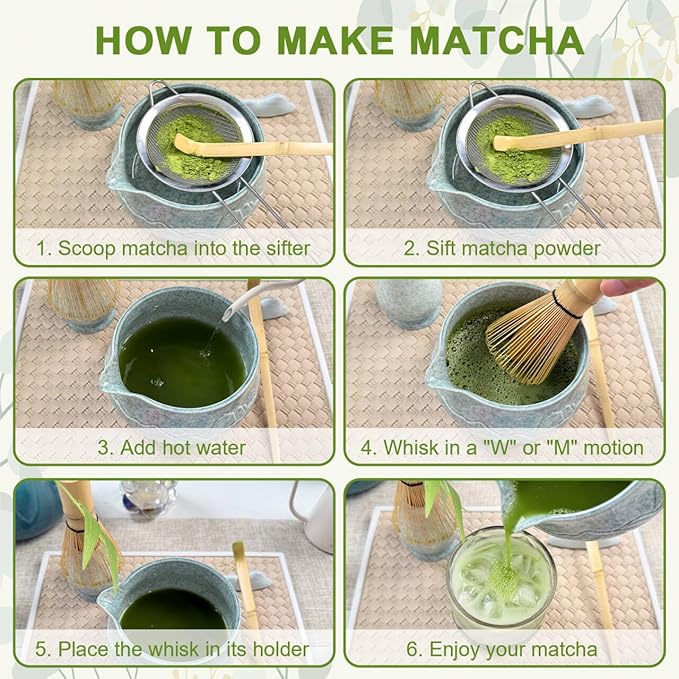 HOW TO MAKE MATCHA

1. Scoop matcha into the sifter

2. Sift matcha powder

3. Add hot water

4. Whisk in a "W" or "M" motion

5. Place the whisk in its holder

6. Enjoy your matcha