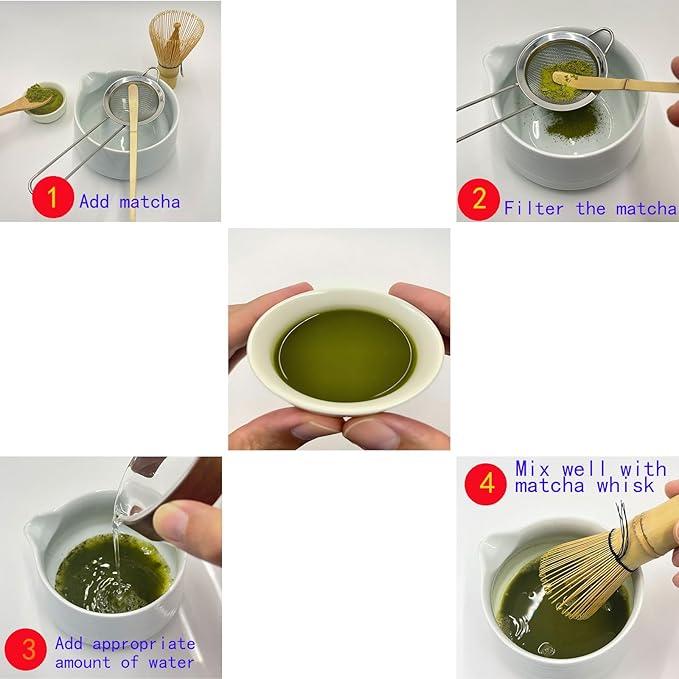 1 Add matcha

2 Filter the matcha

3 Add appropriate amount of water

4 Mix well with matcha whisk