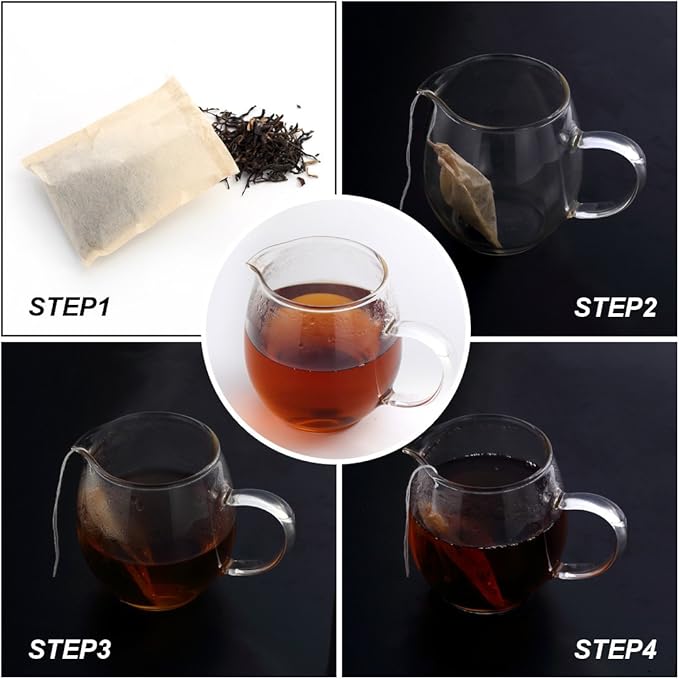 STEP1

STEP2

STEP3

STEP4