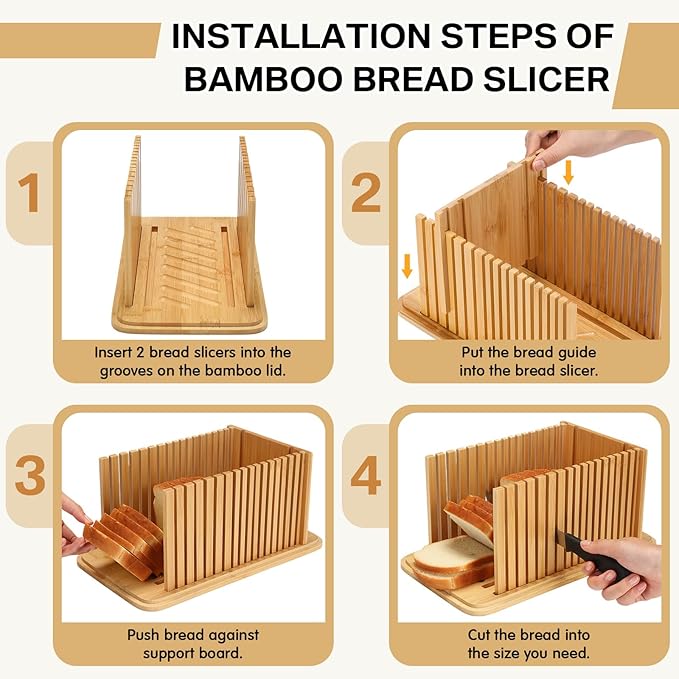 INSTALLATION STEPS OF BAMBOO BREAD SLICER

1

Insert 2 bread slicers into the grooves on the bamboo lid.

2

Put the bread guide into the bread slicer.

3

Push bread against support board.

4

Cut the bread into the size you need.