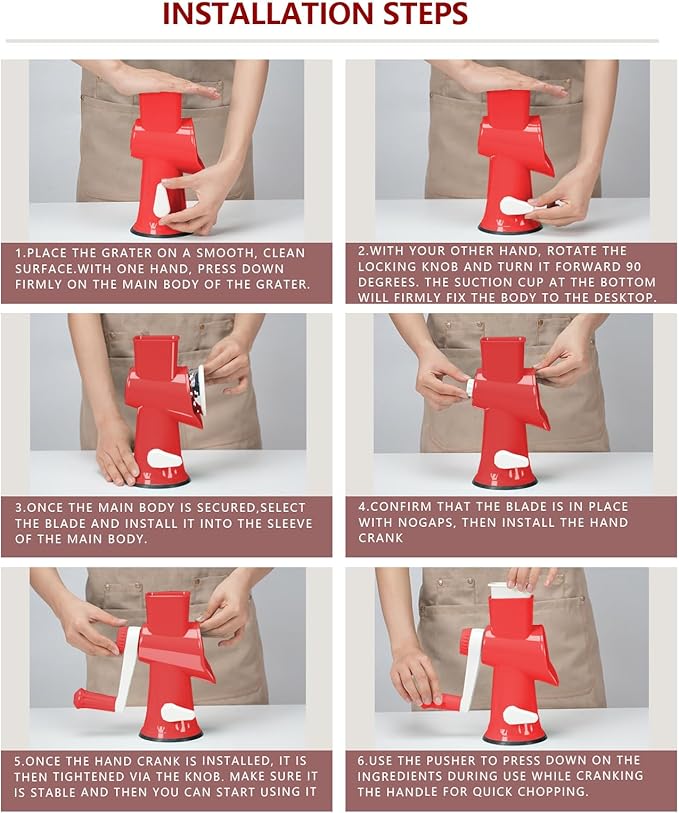 INSTALLATION STEPS

1.PLACE THE GRATER ON A SMOOTH, CLEAN SURFACE.WITH ONE HAND, PRESS DOWN FIRMLY ON THE MAIN BODY OF THE GRATER.

2.WITH YOUR OTHER HAND, ROTATE THE LOCKING KNOB AND TURN IT FORWARD 90 DEGREES. THE SUCTION CUP AT THE BOTTOM WILL FIRMLY FIX THE BODY TO THE DESKTOP.

3.ONCE THE MAIN BODY IS SECURED,SELECT THE BLADE AND INSTALL IT INTO THE SLEEVE OF THE MAIN BODY.

4.CONFIRM THAT THE BLADE IS IN PLACE WITH NOGAPS, THEN INSTALL THE HAND CRANK

5.ONCE THE HAND CRANK IS INSTALLED, IT IS THEN TIGHTENED VIA THE KNOB. MAKE SURE IT IS STABLE AND THEN YOU CAN START USING IT

6.USE THE PUSHER TO PRESS DOWN ON THE INGREDIENTS DURING USE WHILE CRANKING THE HANDLE FOR QUICK CHOPPING.