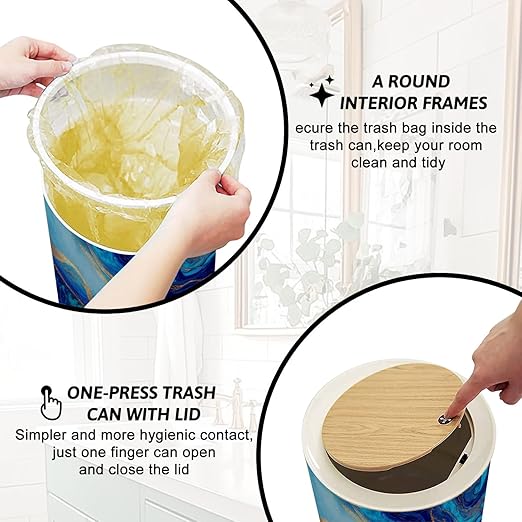 A ROUND
INTERIOR FRAMES

ecure the trash bag inside the trash can,keep your room clean and tidy

ONE-PRESS TRASH CAN WITH LID

Simpler and more hygienic contact, just one finger can open and close the lid