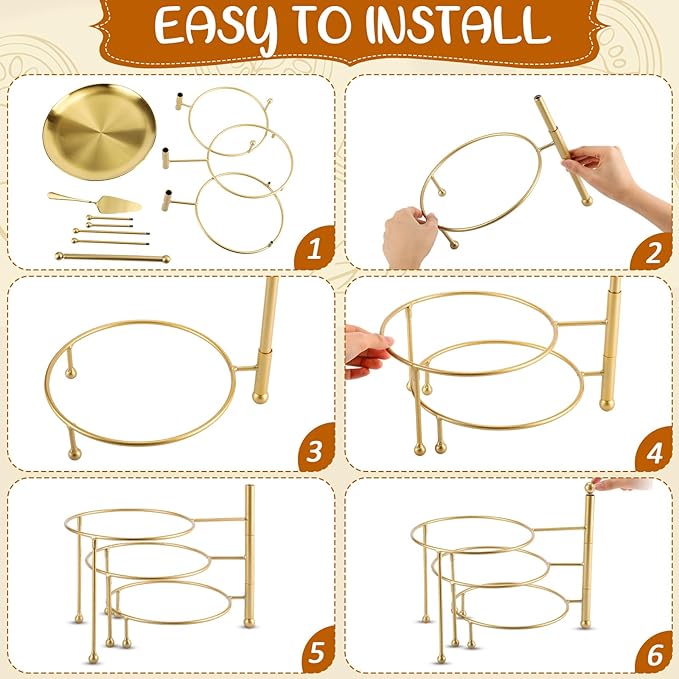 EASY TO INSTALL

1

2

3

4

5

6