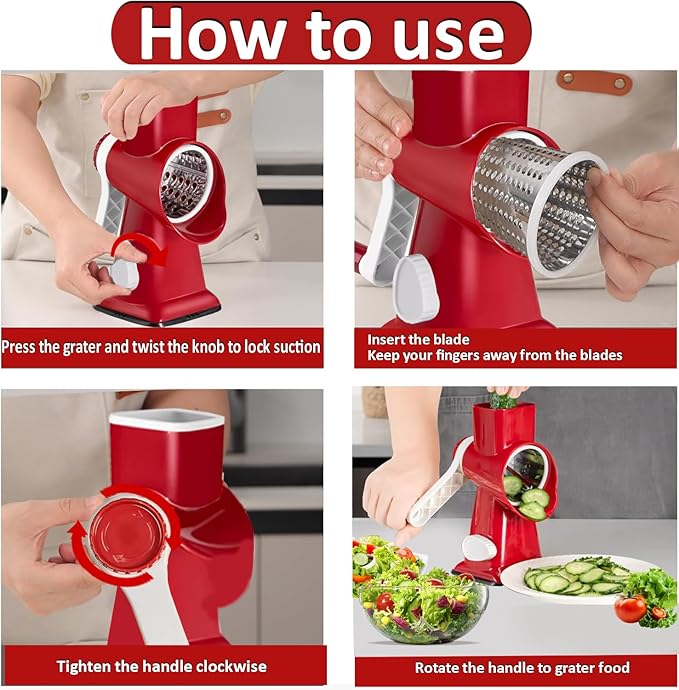 How to use

Press the grater and twist the knob to lock suction

Insert the blade
Keep your fingers away from the blades

Tighten the handle clockwise

Rotate the handle to grater food