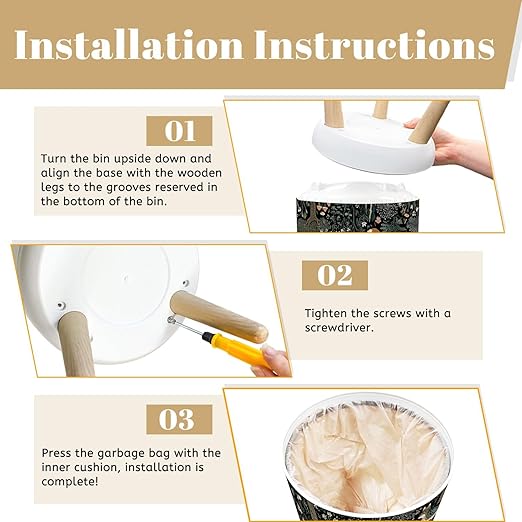 Installation Instructions

01

Turn the bin upside down and align the base with the wooden legs to the grooves reserved in the bottom of the bin.

02

Tighten the screws with a screwdriver.

03

Press the garbage bag with the inner cushion, installation is complete!