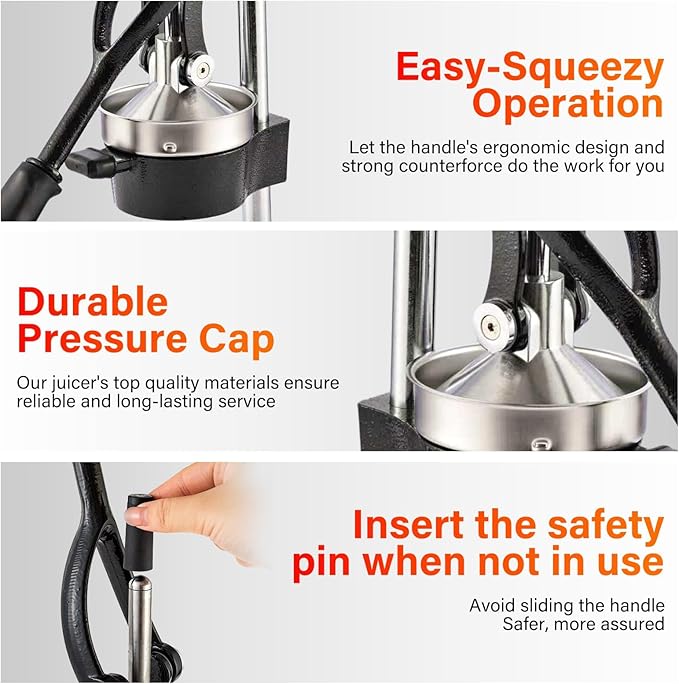 Easy-Squeezy Operation

Let the handle's ergonomic design and strong counterforce do the work for you

Durable Pressure Cap

Our juicer's top quality materials ensure reliable and long-lasting service

Insert the safety pin when not in use

Avoid sliding the handle
Safer, more assured