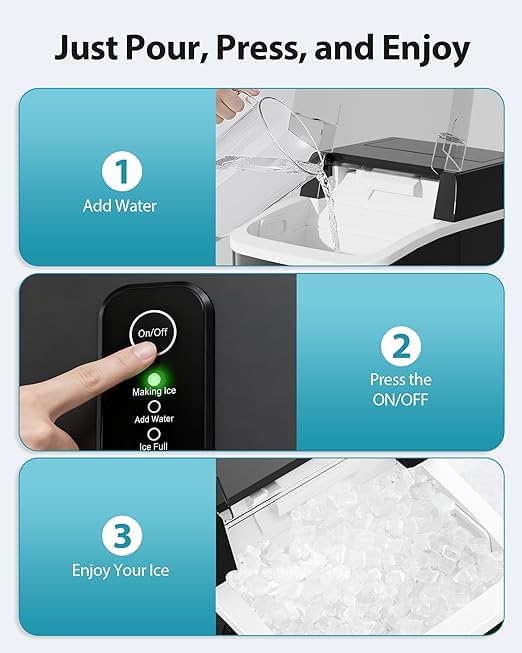 Just Pour, Press, and Enjoy

1
Add Water

On/Off
Making Ice
Add Water
Ice Full

2
Press the ON/OFF

3
Enjoy Your Ice