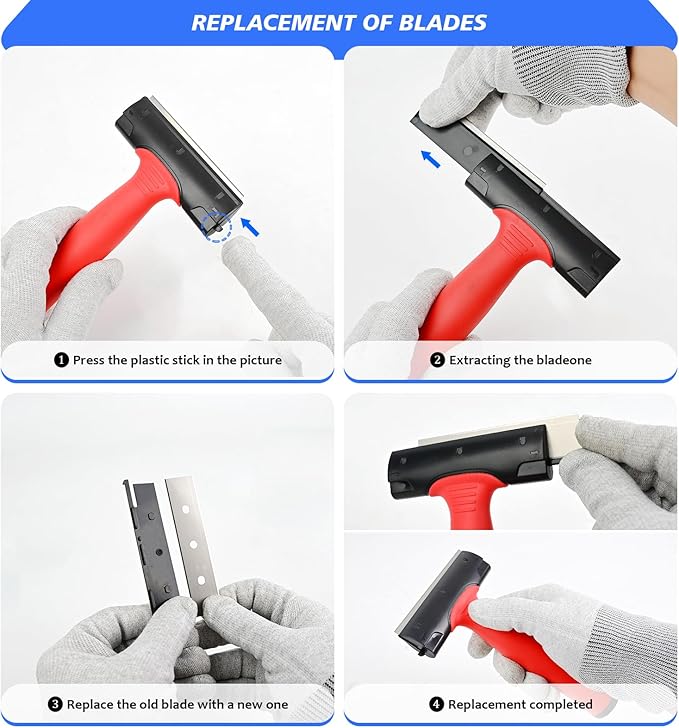 REPLACEMENT OF BLADES

❶ Press the plastic stick in the picture

❷ Extracting the bladeone

❸ Replace the old blade with a new one

❹ Replacement completed