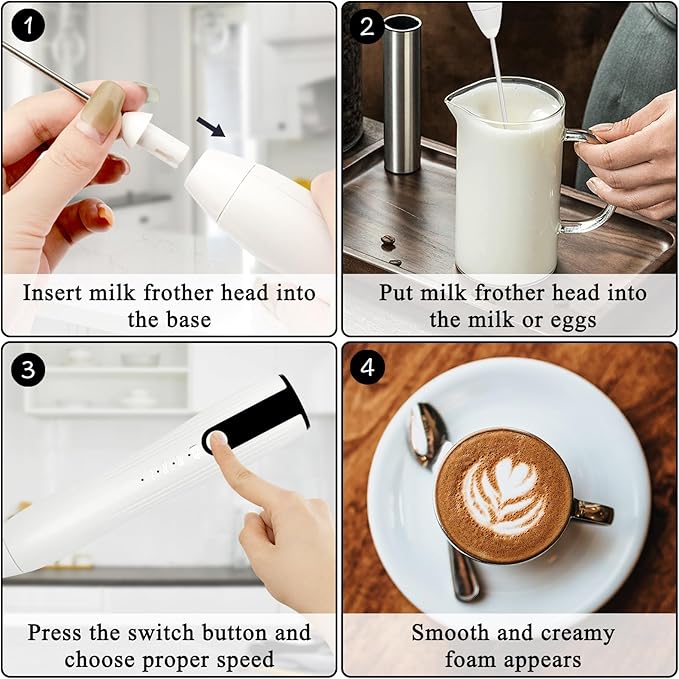 1

Insert milk frother head into the base

2

Put milk frother head into the milk or eggs

3

Press the switch button and choose proper speed

4

Smooth and creamy foam appears