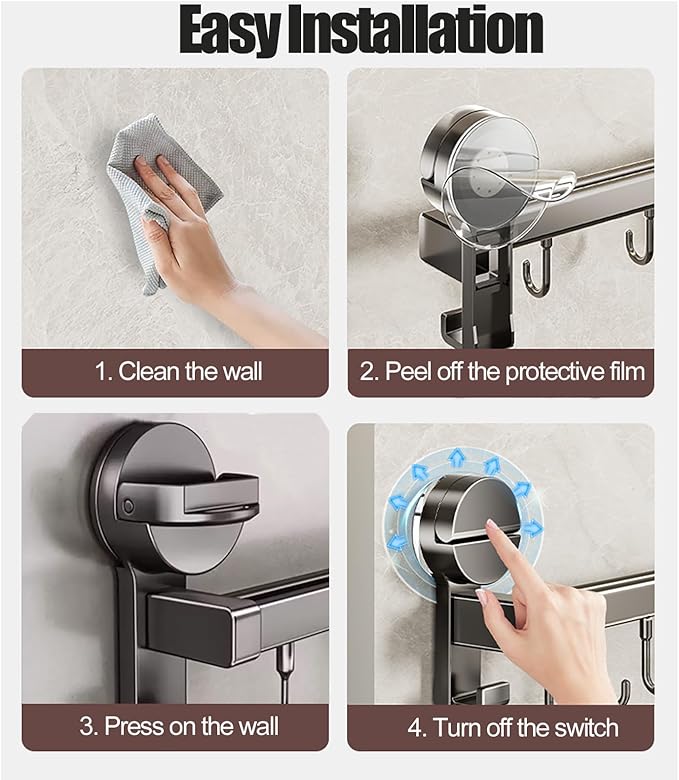 Easy Installation

1. Clean the wall

2. Peel off the protective film

3. Press on the wall

4. Turn off the switch