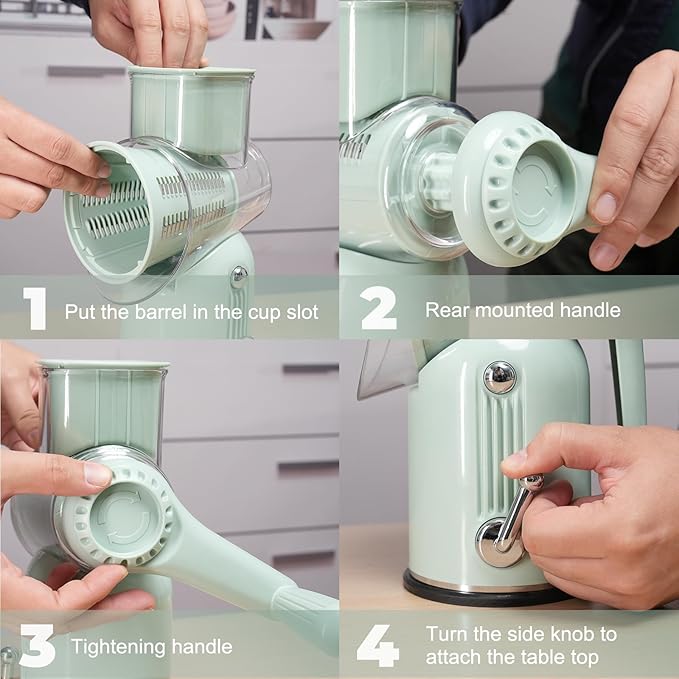 1 Put the barrel in the cup slot

2 Rear mounted handle

3 Tightening handle

4 Turn the side knob to attach the table top