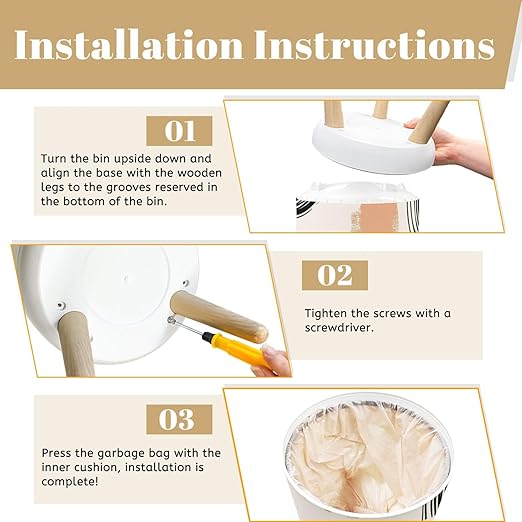 Installation Instructions

01

Turn the bin upside down and align the base with the wooden legs to the grooves reserved in the bottom of the bin.

02

Tighten the screws with a screwdriver.

03

Press the garbage bag with the inner cushion, installation is complete!