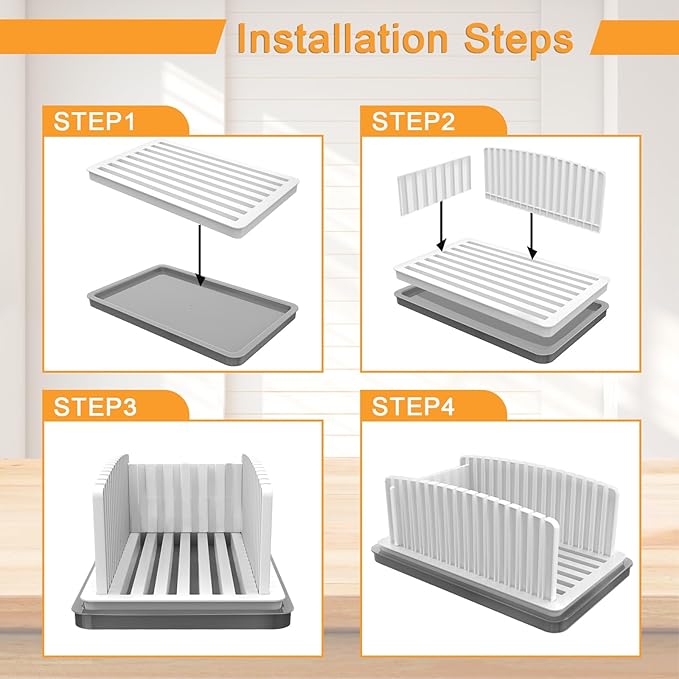 Installation Steps

STEP1

STEP2

STEP3

STEP4