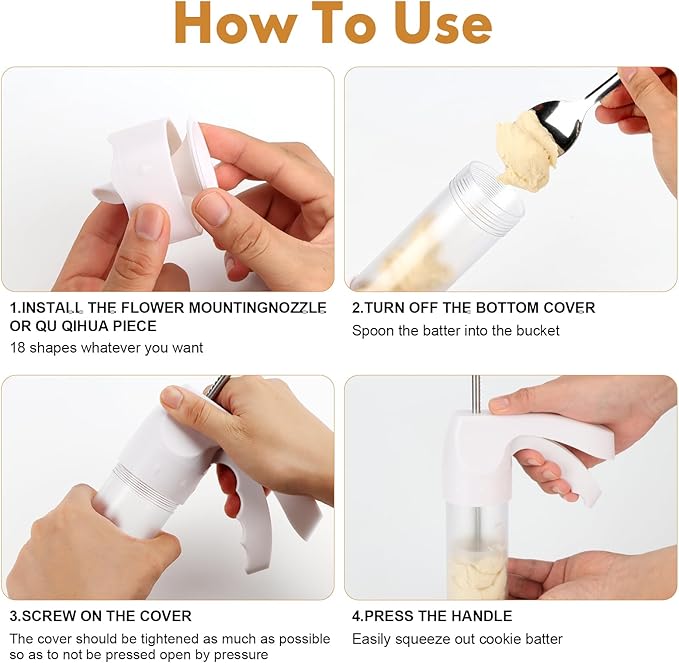 How To Use

1.INSTALL THE FLOWER MOUNTINGNOZZLE OR QU QIHUA PIECE
18 shapes whatever you want

2.TURN OFF THE BOTTOM COVER
Spoon the batter into the bucket

3.SCREW ON THE COVER
The cover should be tightened as much as possible so as to not be pressed open by pressure

4.PRESS THE HANDLE
Easily squeeze out cookie batter