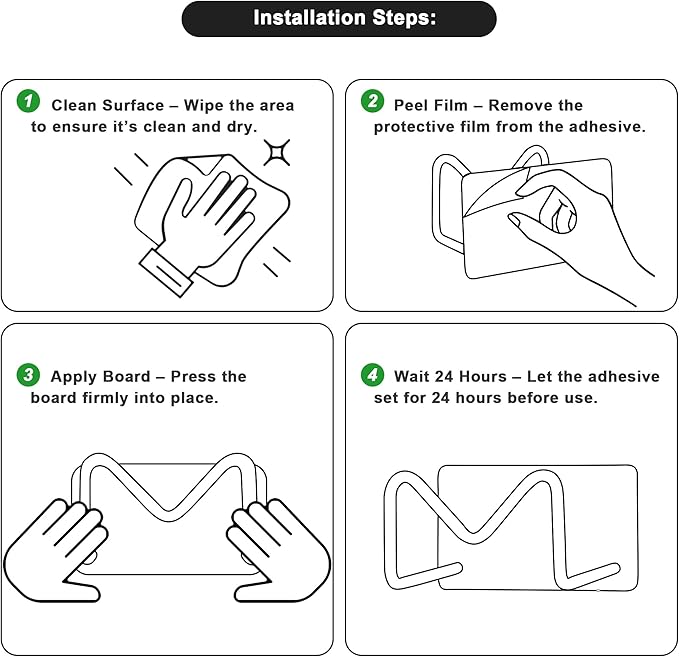 Installation Steps:

1 Clean Surface – Wipe the area to ensure it's clean and dry.

2 Peel Film – Remove the protective film from the adhesive.

3 Apply Board – Press the board firmly into place.

4 Wait 24 Hours – Let the adhesive set for 24 hours before use.