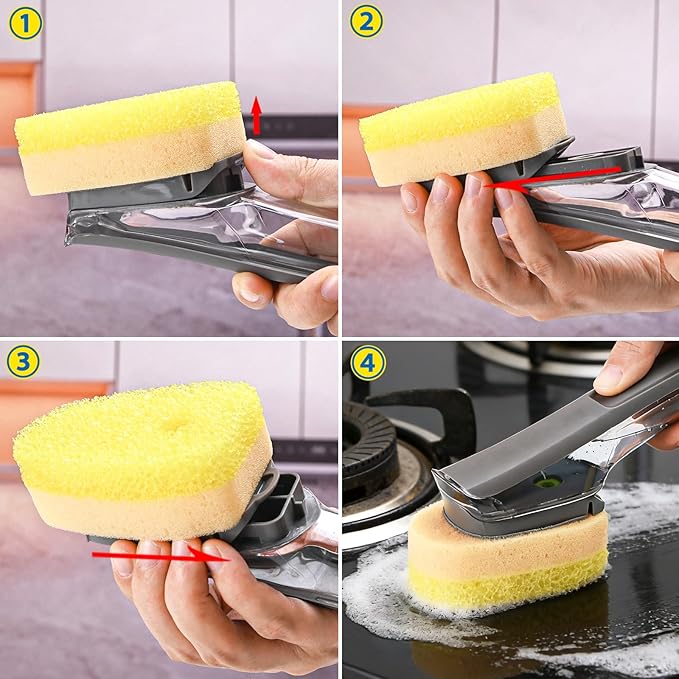 1

2

3

4