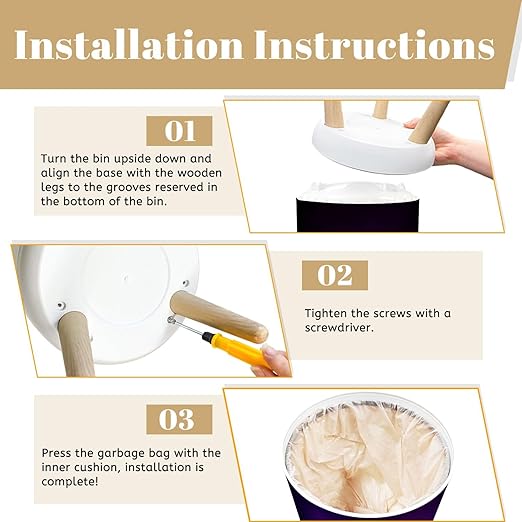 Installation Instructions

01

Turn the bin upside down and align the base with the wooden legs to the grooves reserved in the bottom of the bin.

02

Tighten the screws with a screwdriver.

03

Press the garbage bag with the inner cushion, installation is complete!