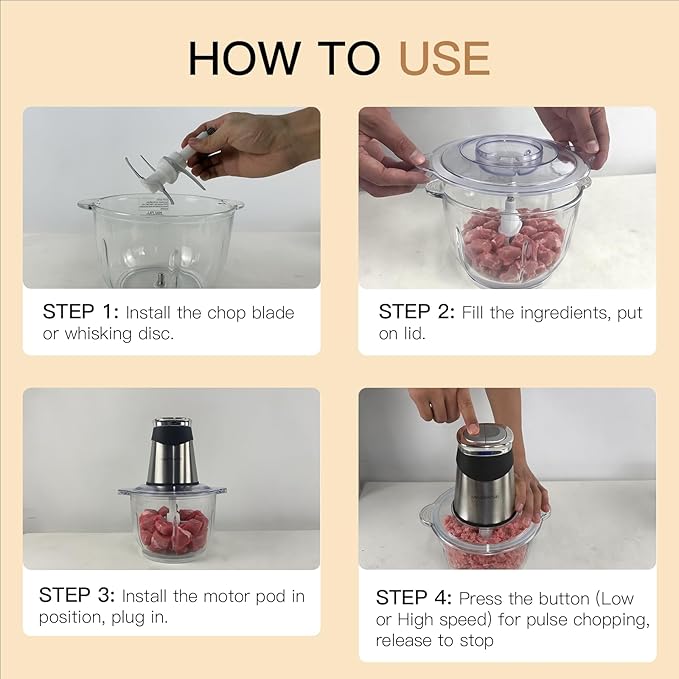 HOW TO USE

STEP 1: Install the chop blade or whisking disc.

STEP 2: Fill the ingredients, put on lid.

STEP 3: Install the motor pod in position, plug in.

STEP 4: Press the button (Low or High speed) for pulse chopping, release to stop