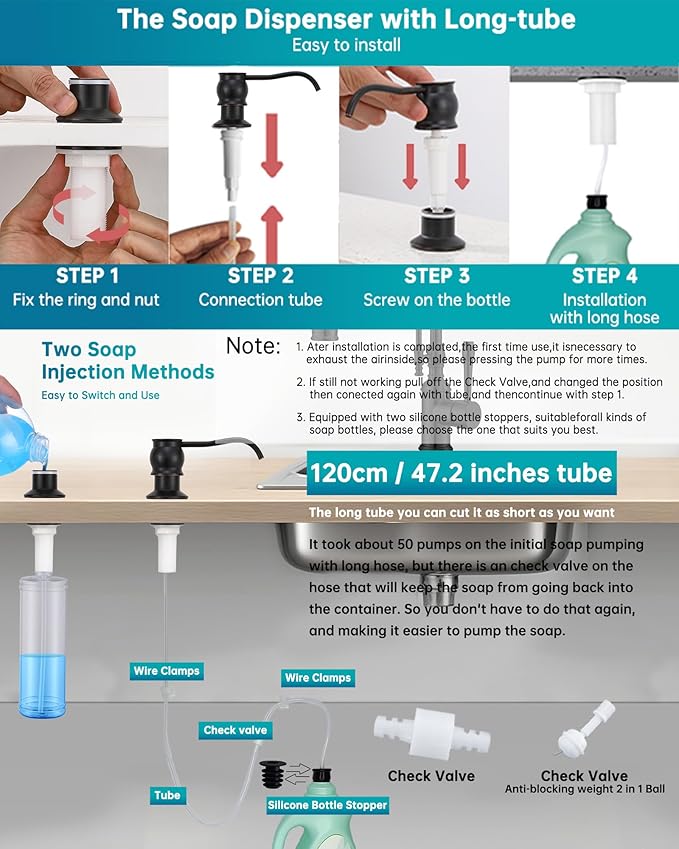 The Soap Dispenser with Long-tube
Easy to install

STEP 1
Fix the ring and nut

STEP 2
Connection tube

STEP 3
Screw on the bottle

STEP 4
Installation with long hose

Two Soap Injection Methods
Easy to Switch and Use

Note:
1. Ater installation is complated,the first time use,it isnecessary to exhaust the airinside,so please pressing the pump for more times.
2. If still not working pull off the Check Valve,and changed the position then conected again with tube,and thencontinue with step 1.
3. Equipped with two silicone bottle stoppers, suitableforall kinds of soap bottles, please choose the one that suits you best.

120cm / 47.2 inches tube
The long tube you can cut it as short as you want

It took about 50 pumps on the initial soap pumping with long hose, but there is an check valve on the hose that will keep the soap from going back into the container. So you don't have to do that again, and making it easier to pump the soap.

Wire Clamps
Wire Clamps
Check valve
Tube
Silicone Bottle Stopper
Check Valve
Check Valve
Anti-blocking weight 2 in 1 Ball