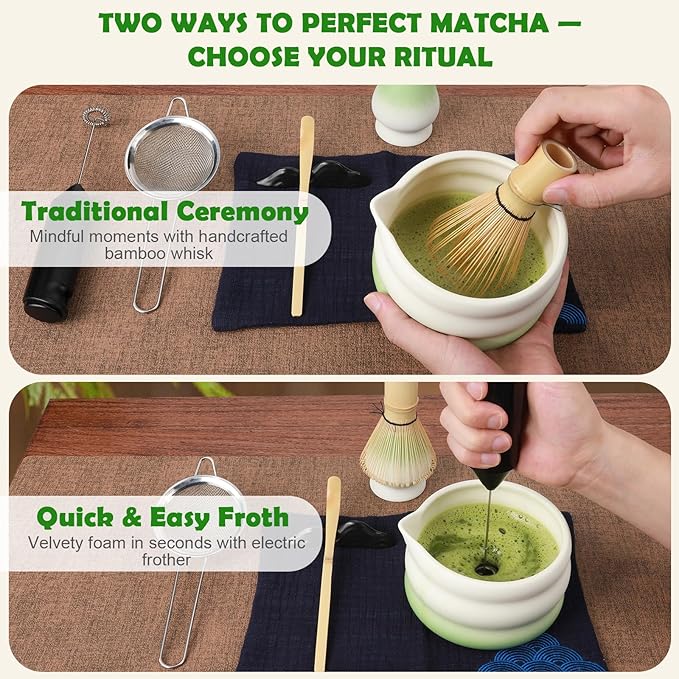 TWO WAYS TO PERFECT MATCHA — CHOOSE YOUR RITUAL

Traditional Ceremony
Mindful moments with handcrafted bamboo whisk

Quick & Easy Froth
Velvety foam in seconds with electric frother