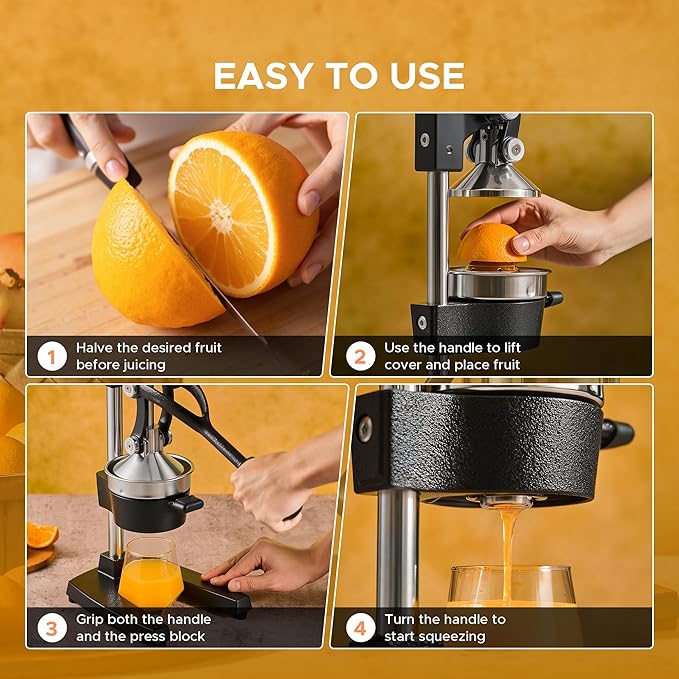 EASY TO USE

1 Halve the desired fruit before juicing

2 Use the handle to lift cover and place fruit

3 Grip both the handle and the press block

4 Turn the handle to start squeezing