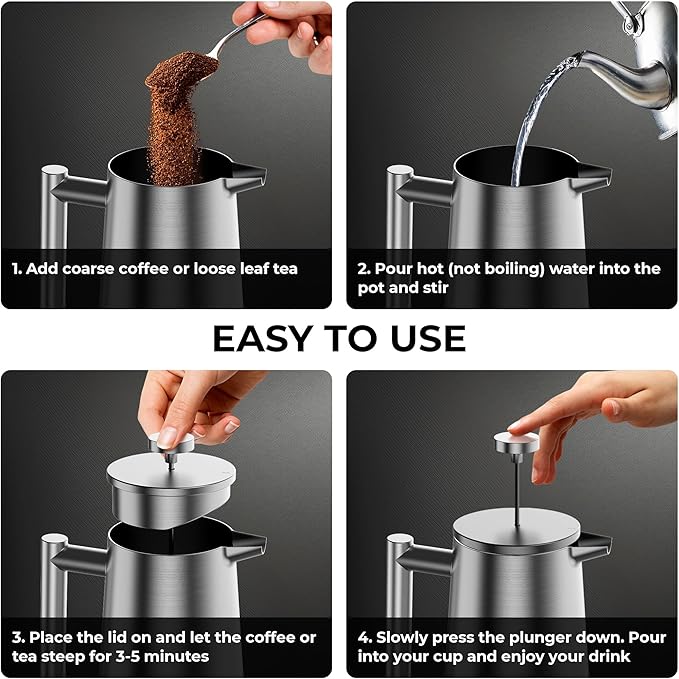 1. Add coarse coffee or loose leaf tea

2. Pour hot (not boiling) water into the pot and stir

EASY TO USE

3. Place the lid on and let the coffee or tea steep for 3-5 minutes

4. Slowly press the plunger down. Pour into your cup and enjoy your drink