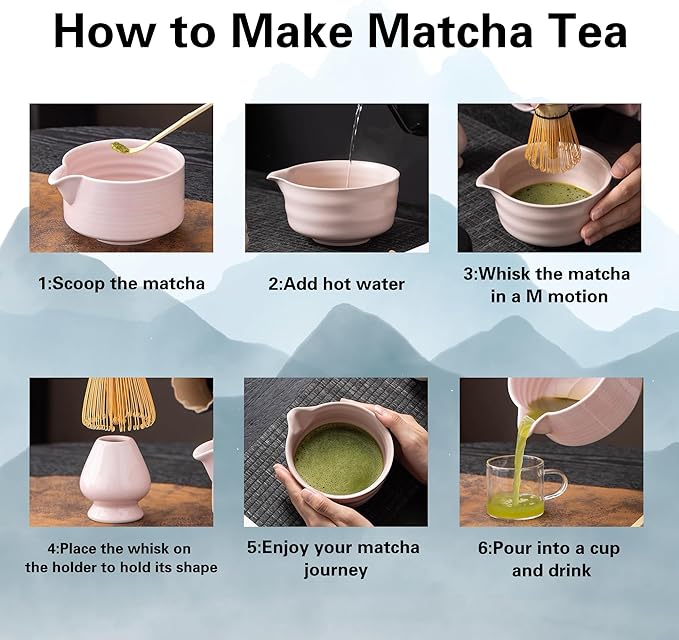 How to Make Matcha Tea

1:Scoop the matcha

2:Add hot water

3:Whisk the matcha in a M motion

4:Place the whisk on the holder to hold its shape

5:Enjoy your matcha journey

6:Pour into a cup and drink